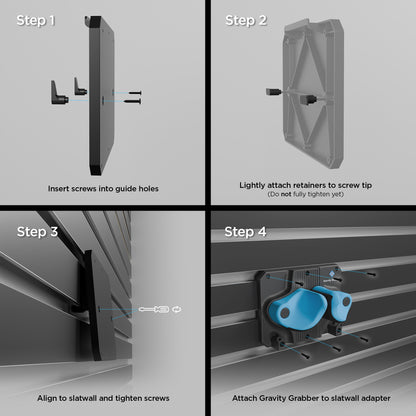 Step 1

Insert screws into guide holes

Step 2

Lightly attach retainers to screw tip
(Do not fully tighten yet)

Step 3

Align to slatwall and tighten screws

Step 4

Attach Gravity Grabber to slatwall adapter